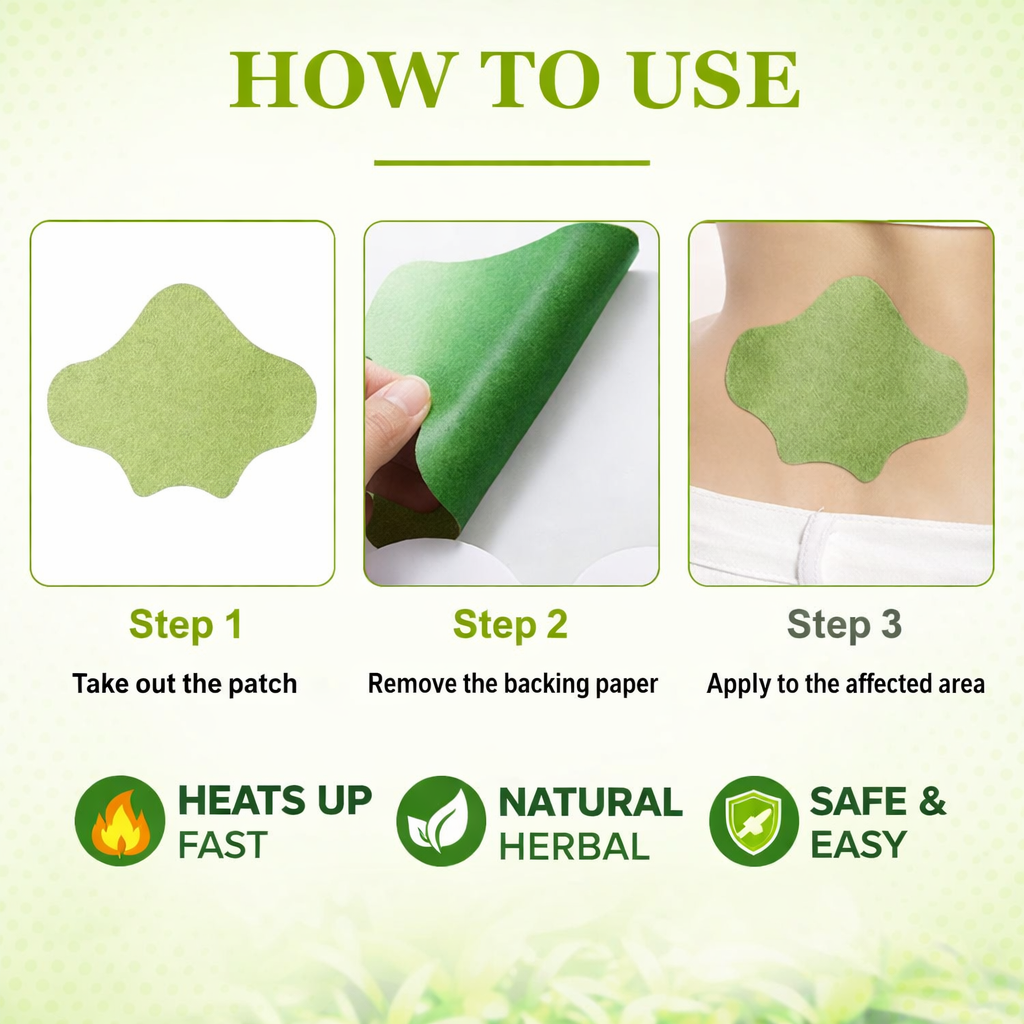 HOW TO USE

Step 1
Take out the patch

Step 2
Remove the backing paper

Step 3
Apply to the affected area

HEATS UP FAST

NATURAL HERBAL

SAFE & EASY